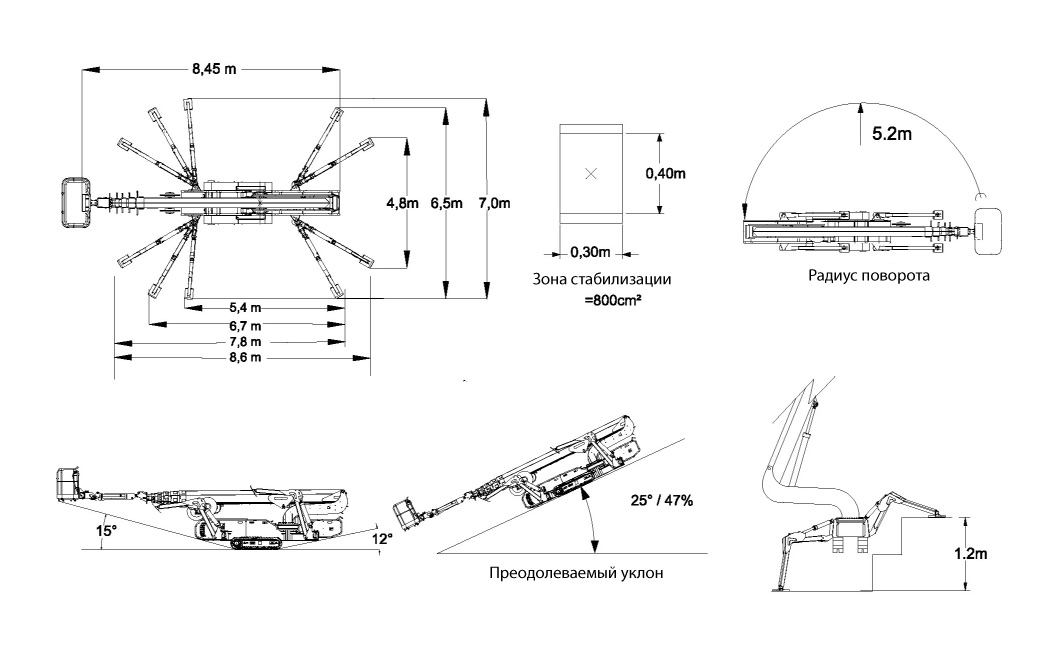 8,45 m

4,8m

6,5m

7,0m

5,4 m

6,7 m

7,8 m

8,6 m

0,40m

0,30m

Зона стабилизации
=800cm²

5.2m

Радиус поворота

15°

12°

25° / 47%

Преодолеваемый уклон

1.2m