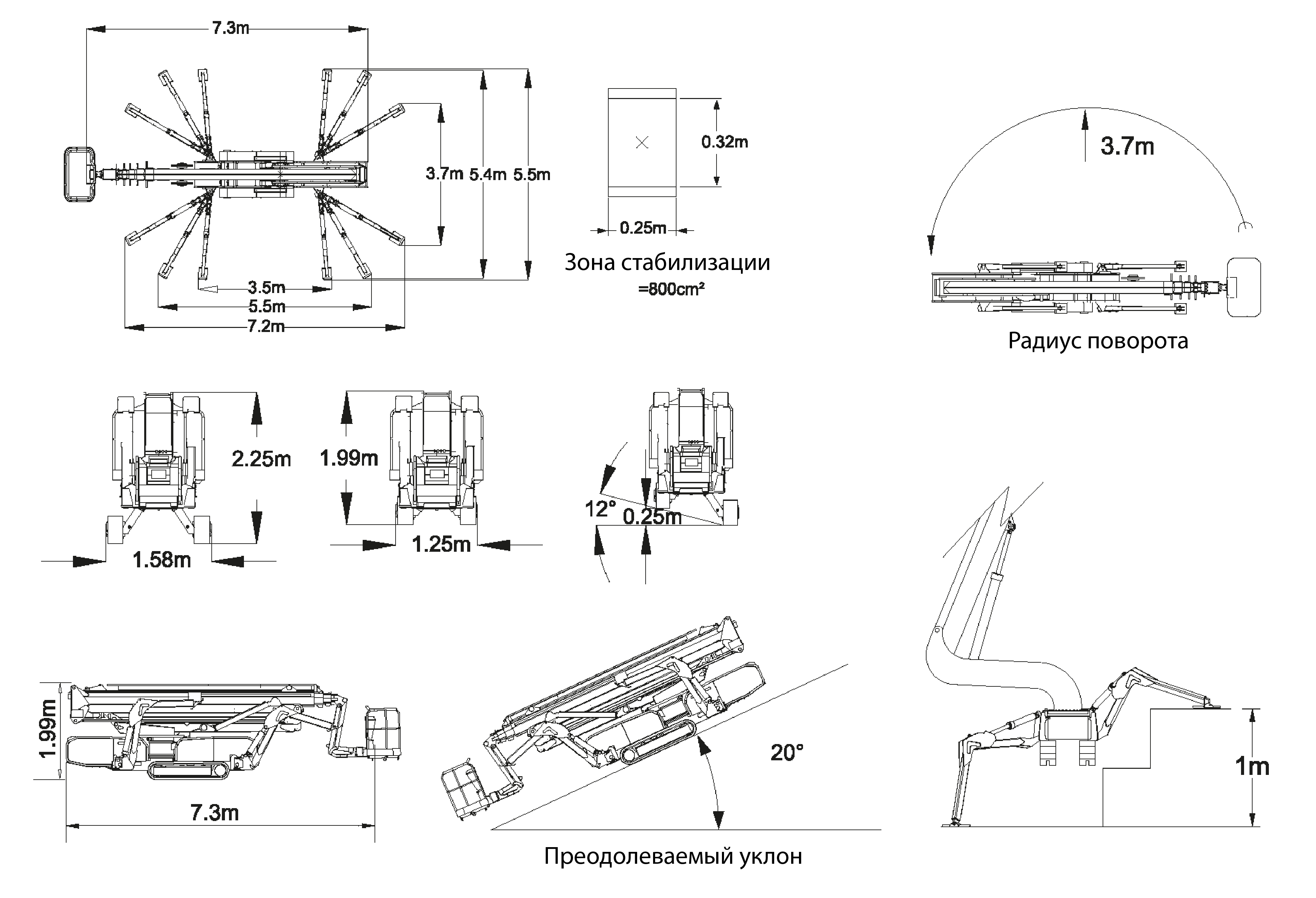 7.3m

3.7m 5.4m 5.5m

3.5m
5.5m
7.2m

0.32m

0.25m

Зона стабилизации
=800cm²

3.7m

Радиус поворота

2.25m

1.58m

1.99m

1.25m

12°

0.25m

1.99m

7.3m

20°

Преодолеваемый уклон

1m